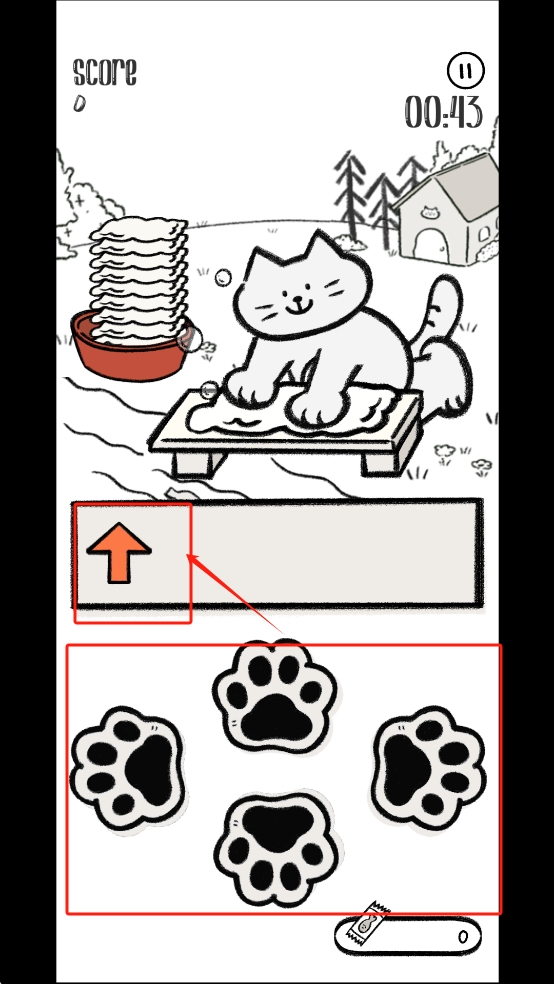 score
0
00:43
0