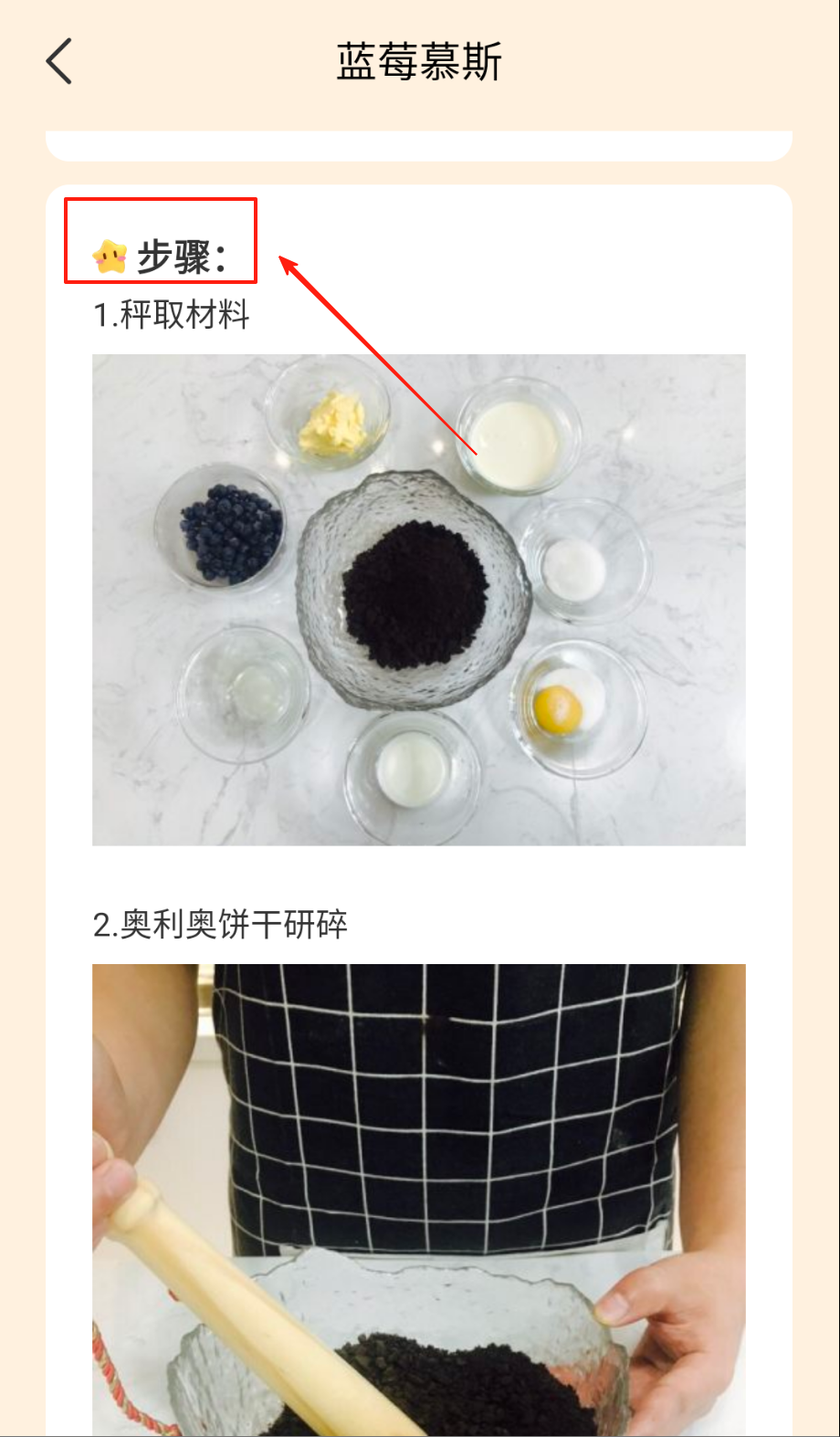 蓝莓慕斯

步骤：

1.秤取材料

2.奥利奥饼干研碎